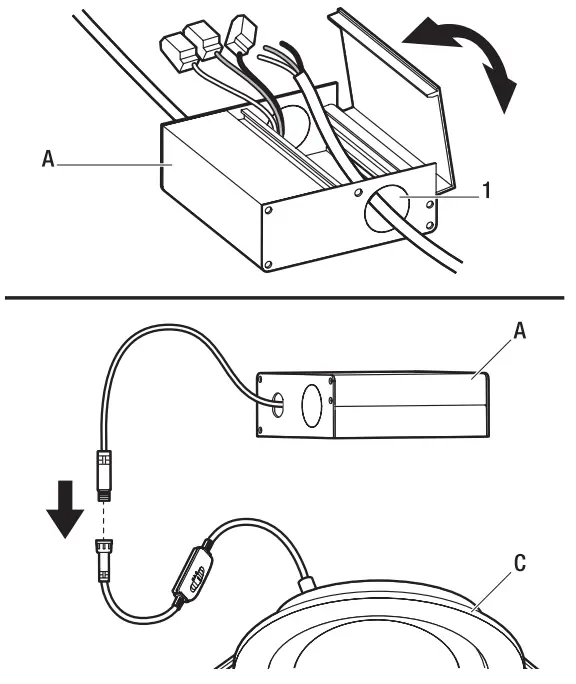 A

1

A

C