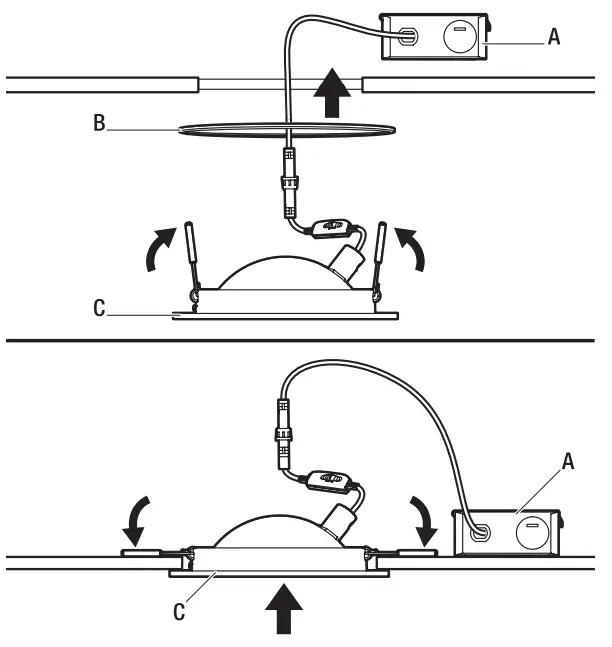 A
B
C
A
C