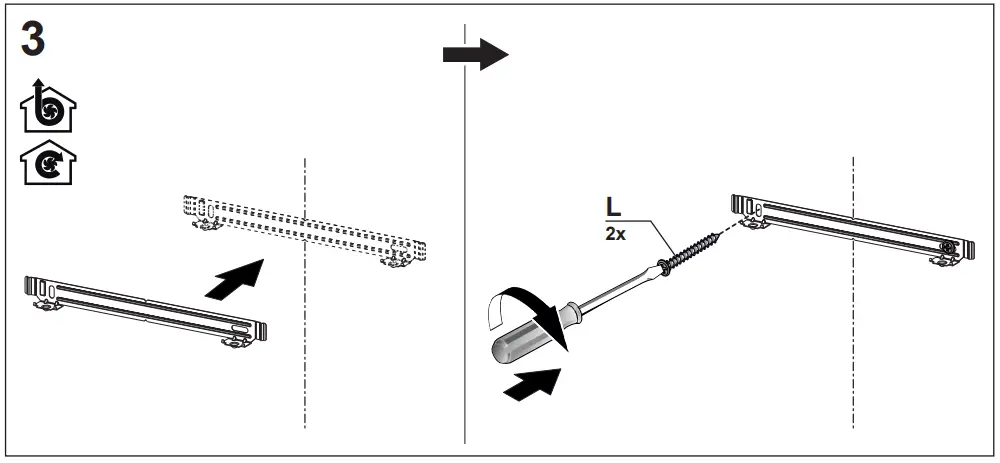 3

L
2x