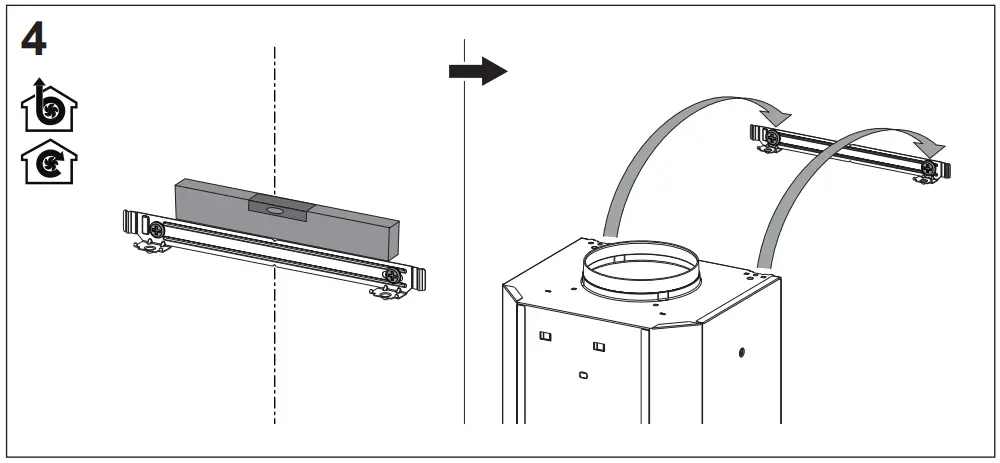 4