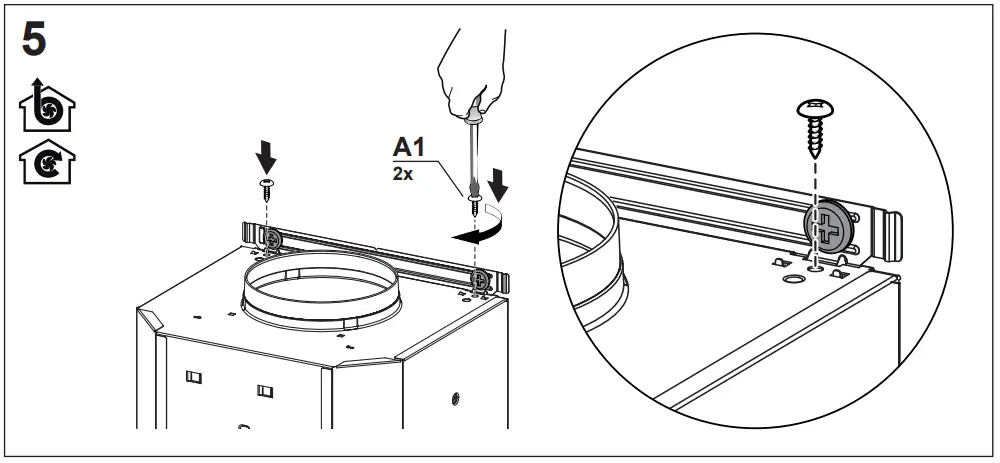 5

A1
2x