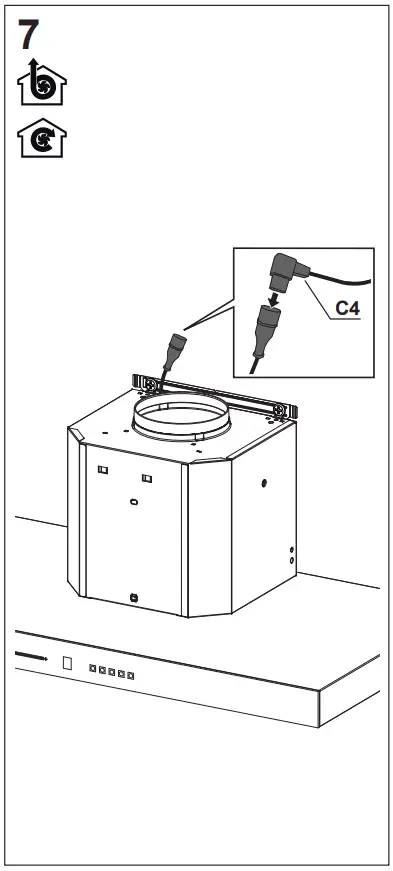 7

C4