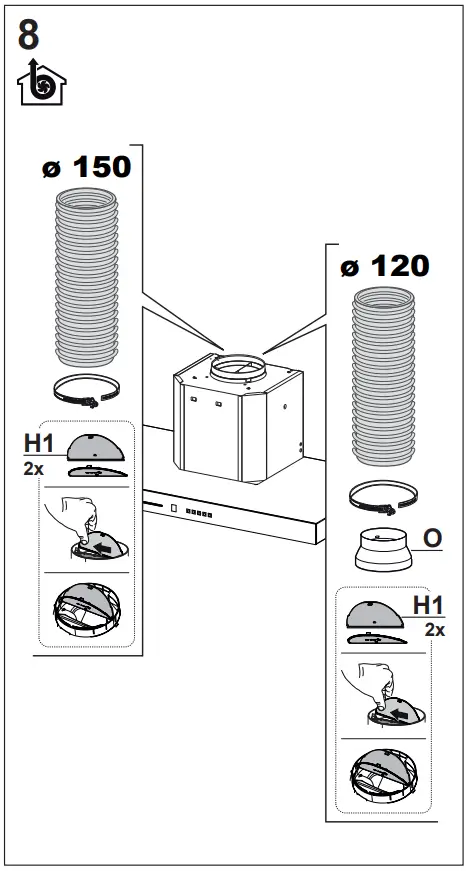 8

ø 150

H1
2x

ø 120

O

H1
2x