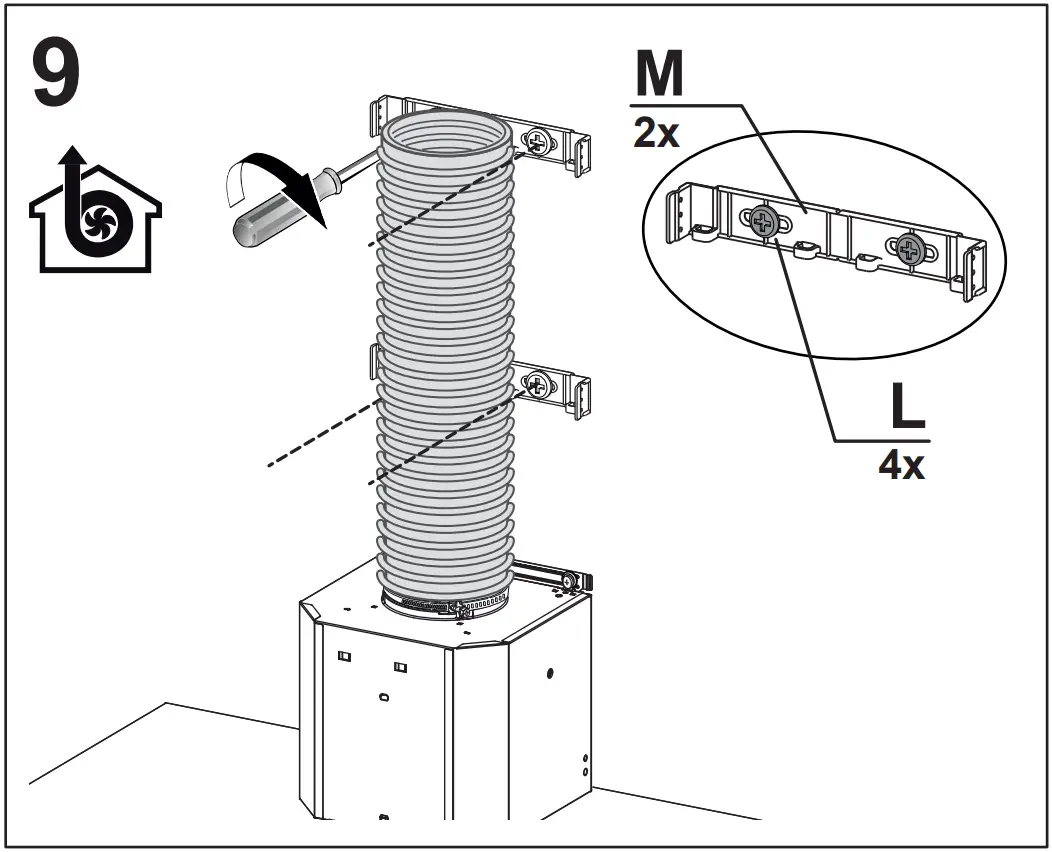 9

M
2x

L
4x