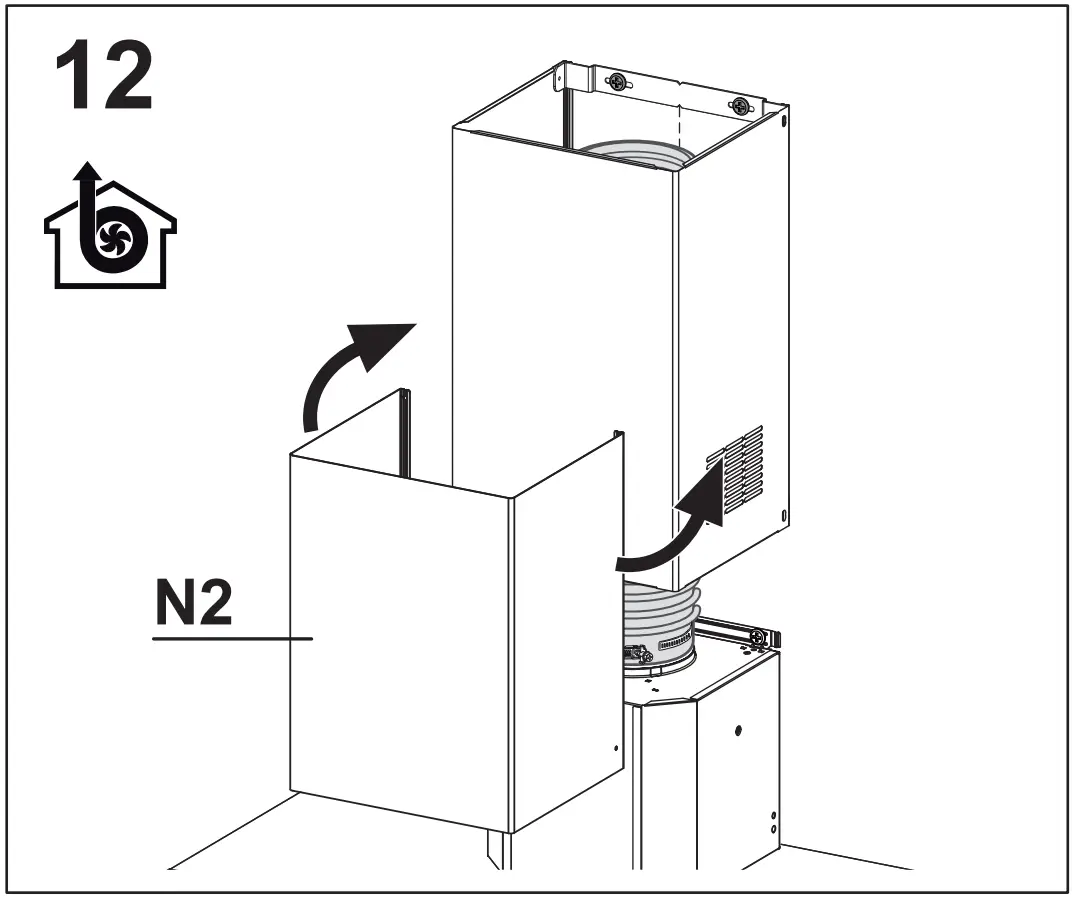 12

N2