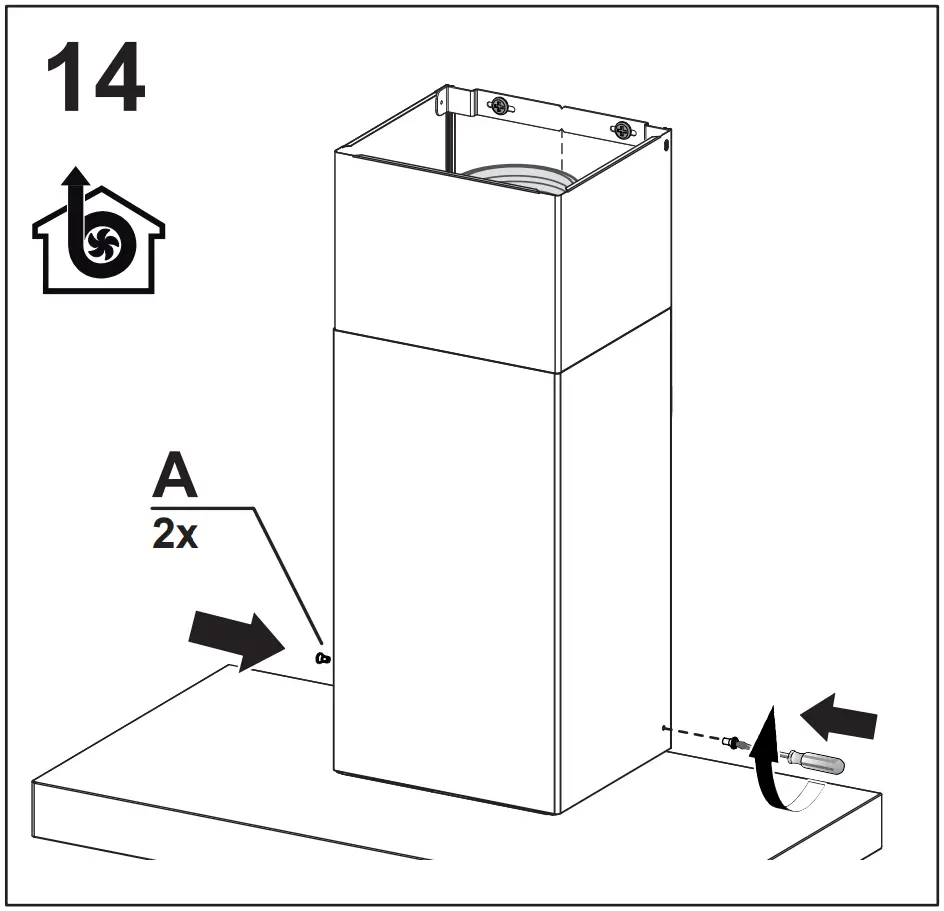 14

A
2x