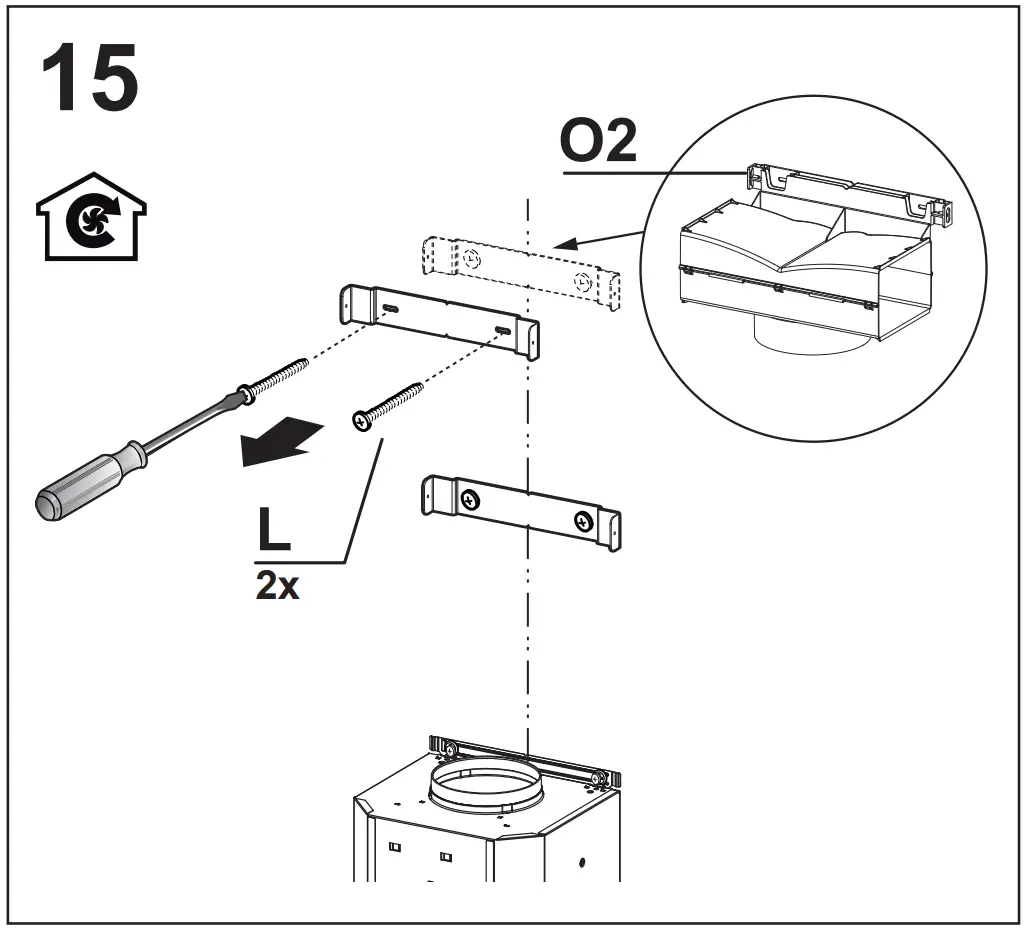 15

O2

L
2x