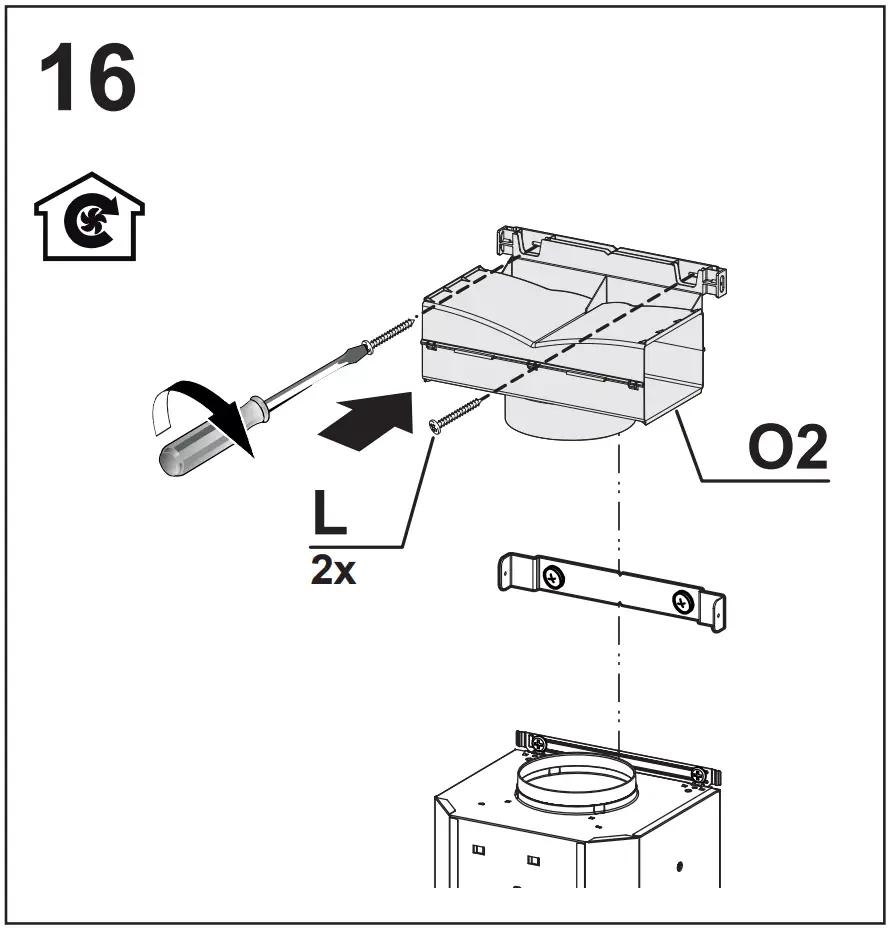 16

O2

L
2x