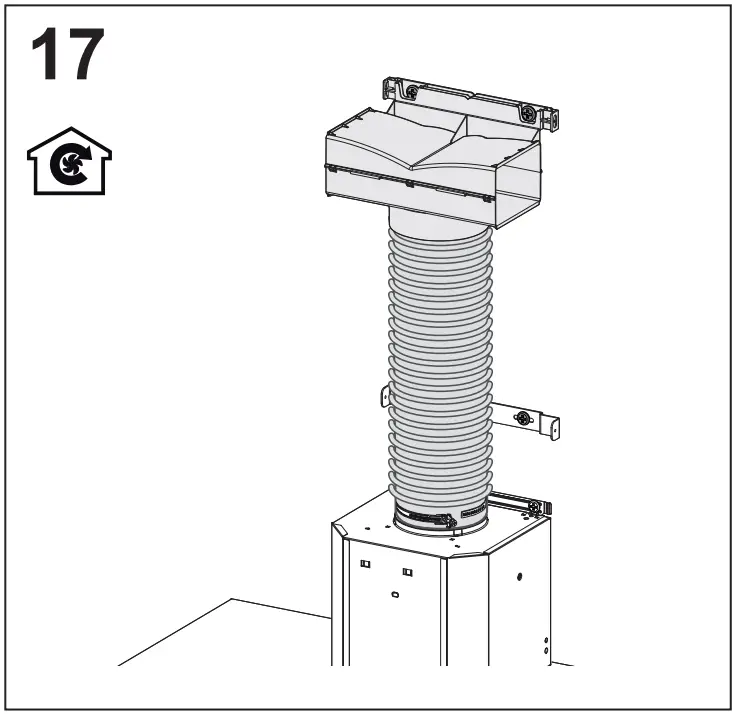 17