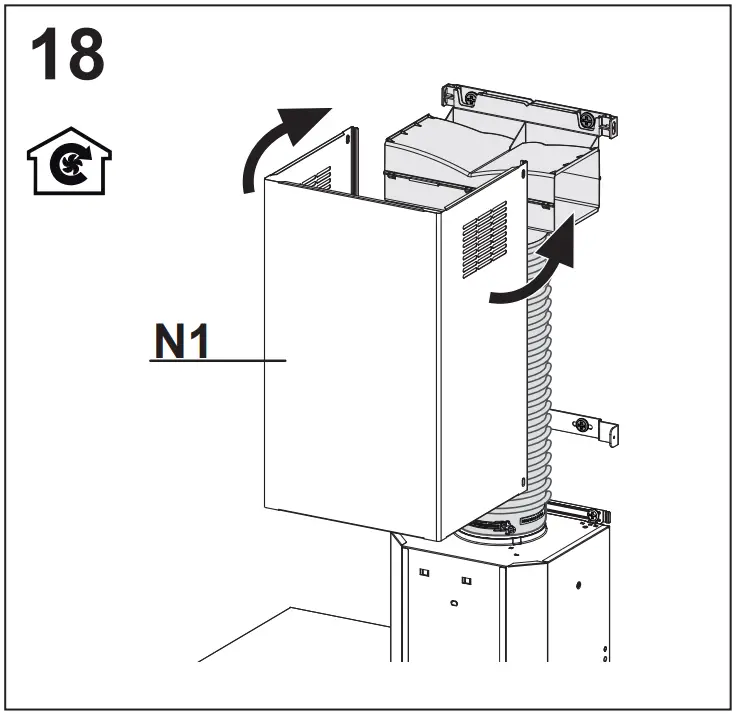 18

N1