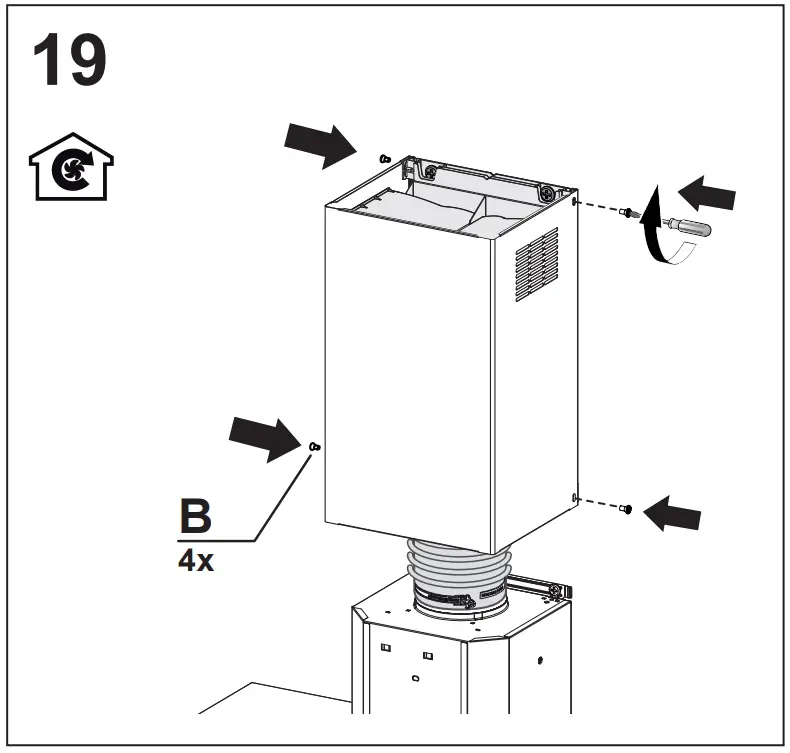 19

B
4x