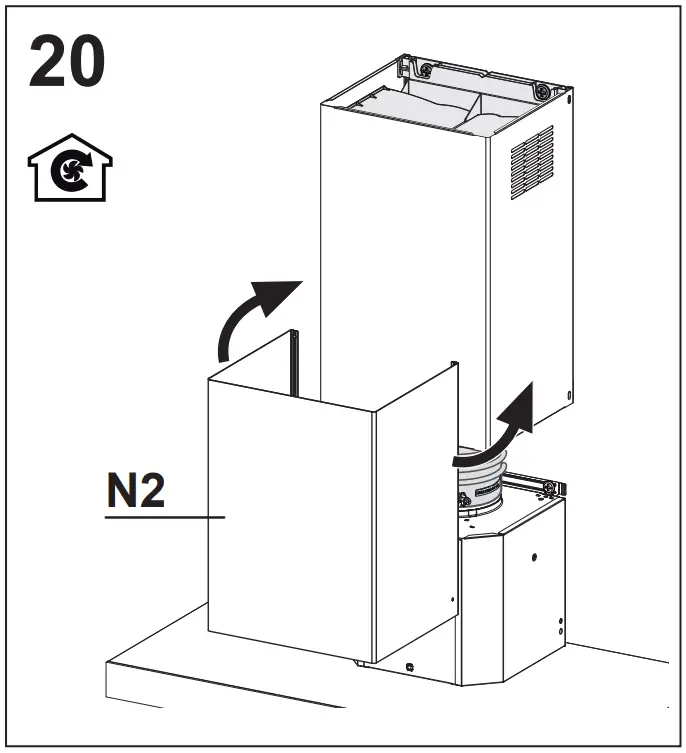 20

N2