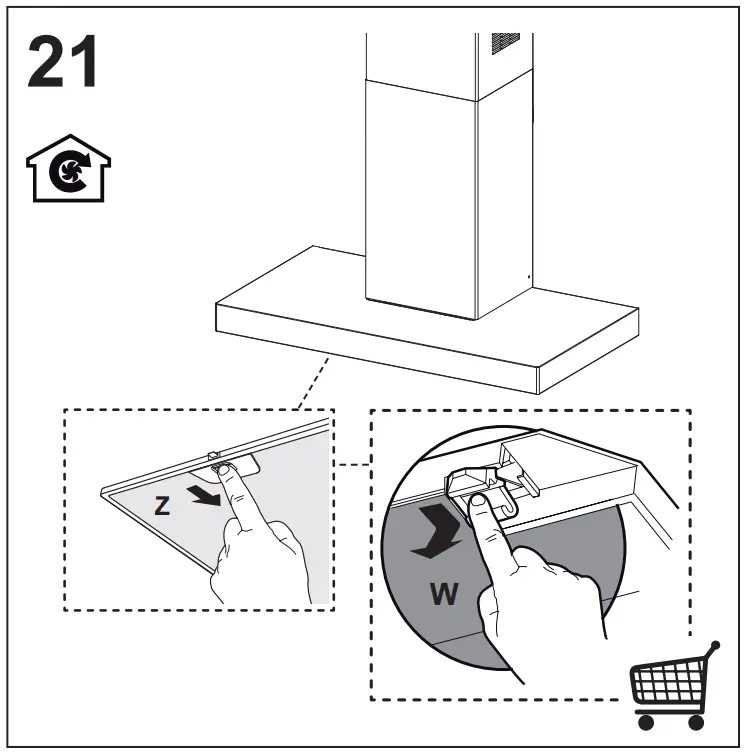 21

Z

W