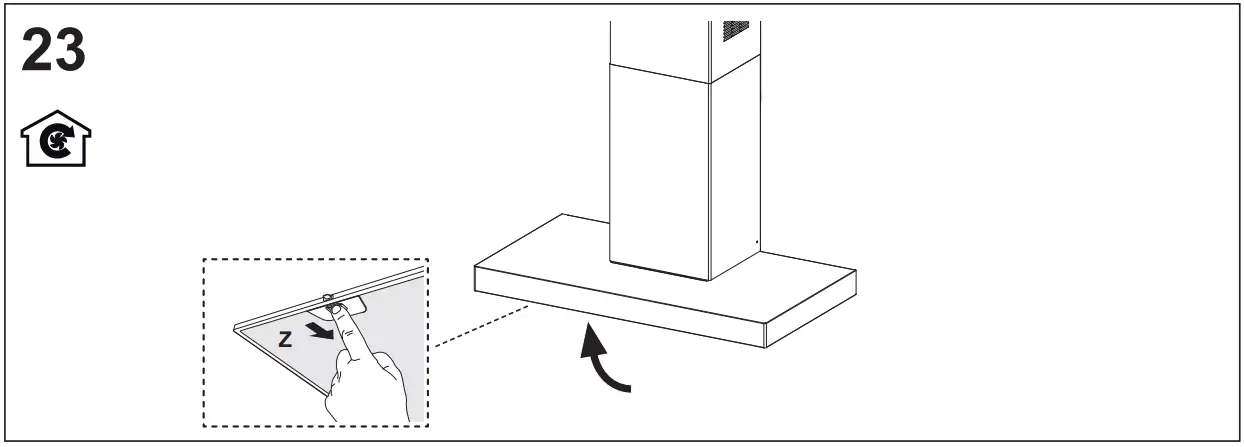 23

Z