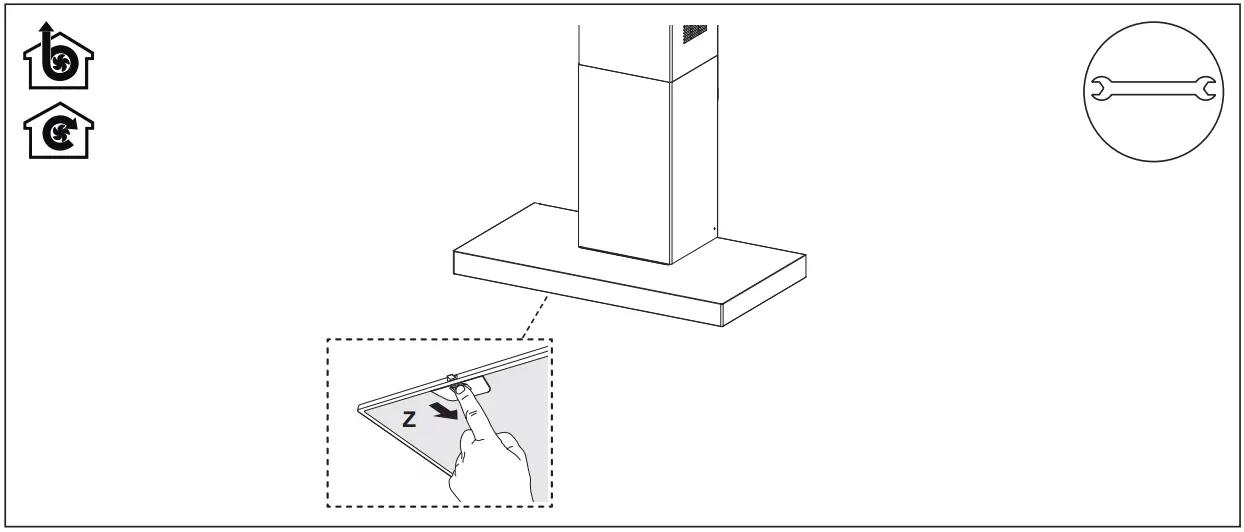 Z