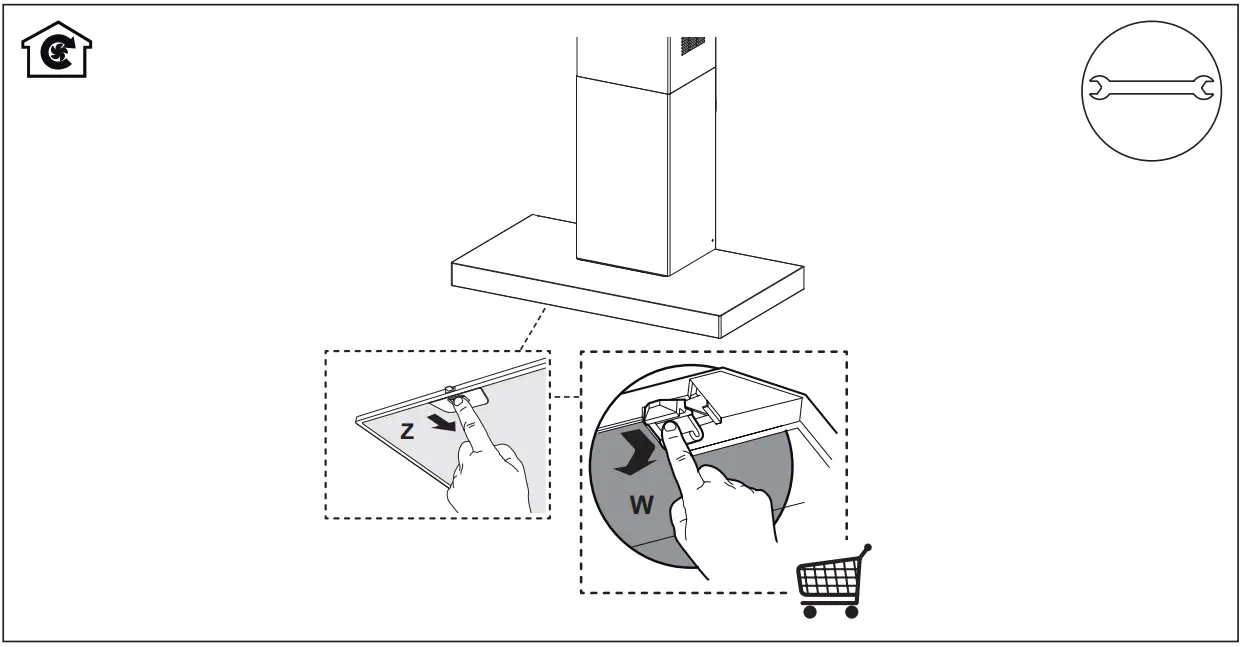 Z

W