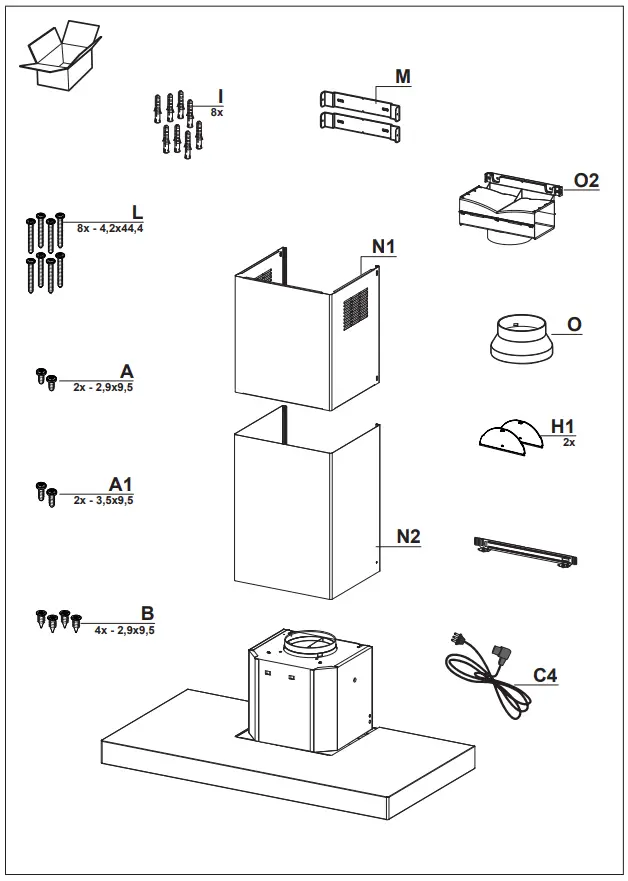 I
8x

M

O2

L
8x - 4,2x44,4

N1

O

A
2x - 2,9x9,5

H1
2x

A1
2x - 3,5x9,5

N2

B
4x - 2,9x9,5

C4