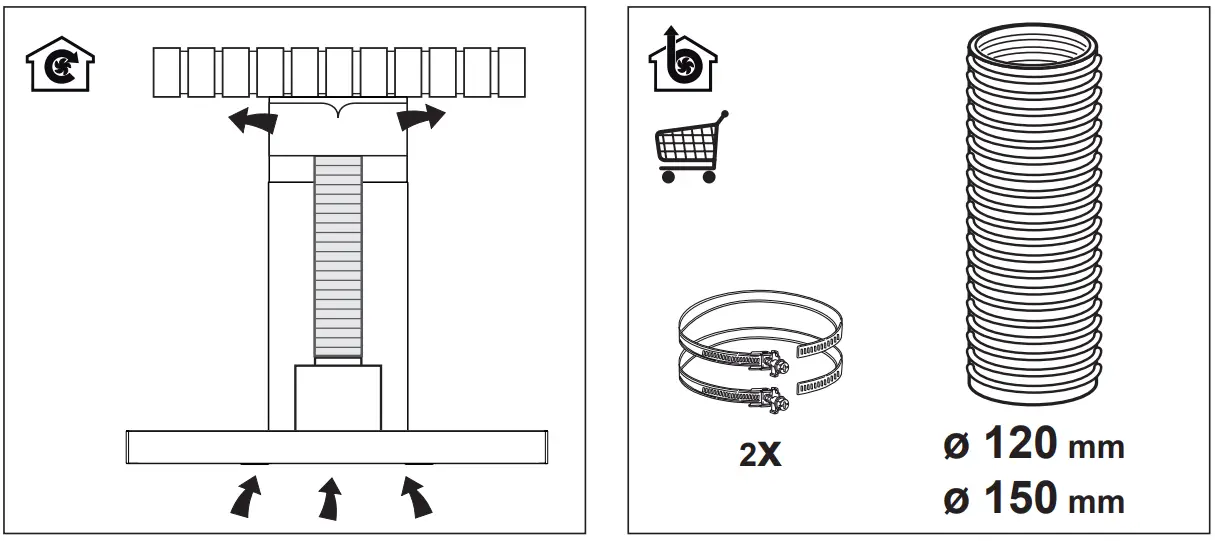 2X

ø 120 mm

ø 150 mm