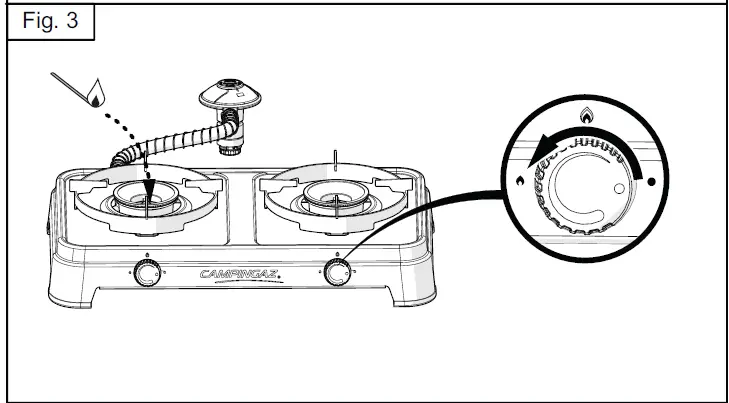 Fig. 3

CAMPINGAZ