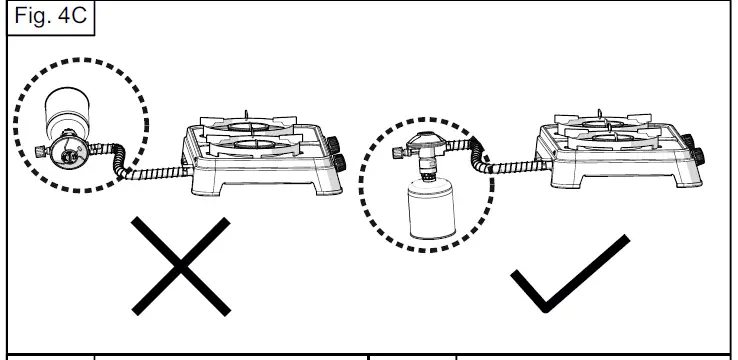 Fig. 4C