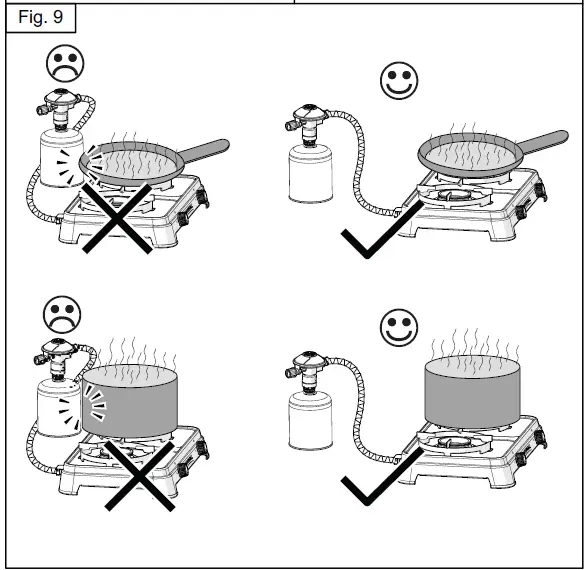 Fig. 9