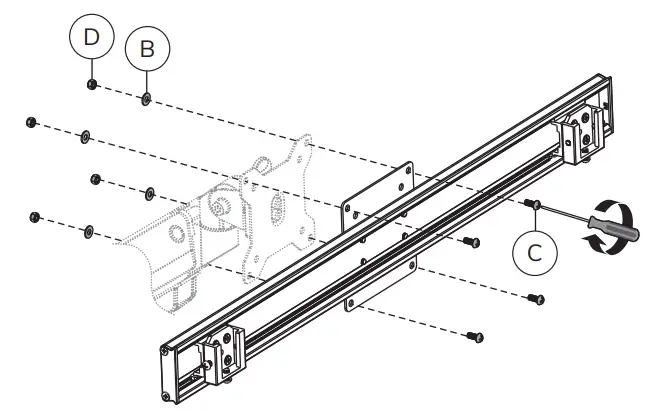 D
B
C