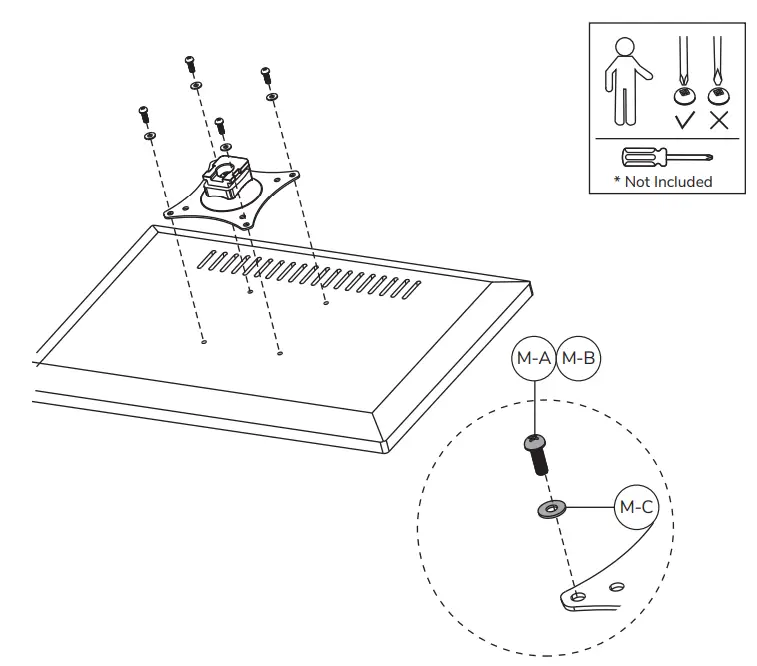 * Not Included

M-A M-B

M-C