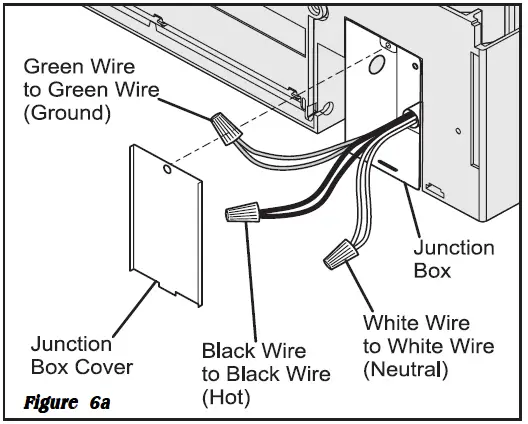 Green Wire
to Green Wire
(Ground)

Junction
Box

Junction
Box Cover

Black Wire
to Black Wire
(Hot)

White Wire
to White Wire
(Neutral)

Figure 6a