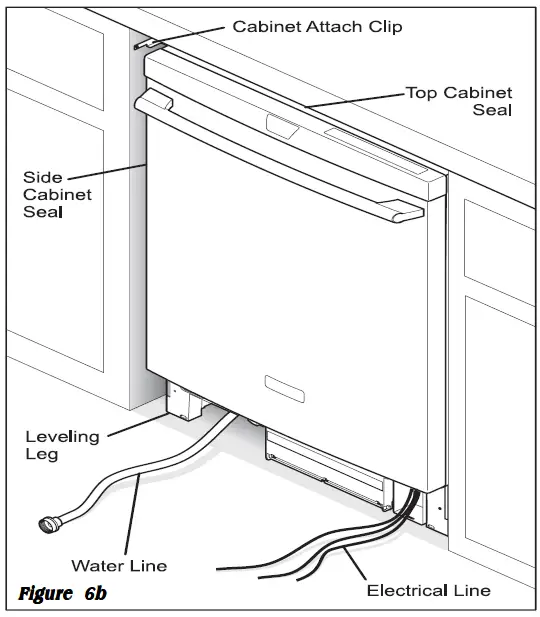 Cabinet Attach Clip

Top Cabinet Seal

Side Cabinet Seal

Leveling Leg

Water Line

Electrical Line

Figure 6b