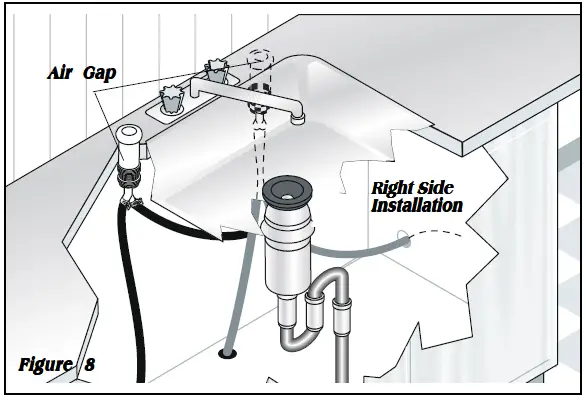 Air Gap

Right Side Installation

Figure 8