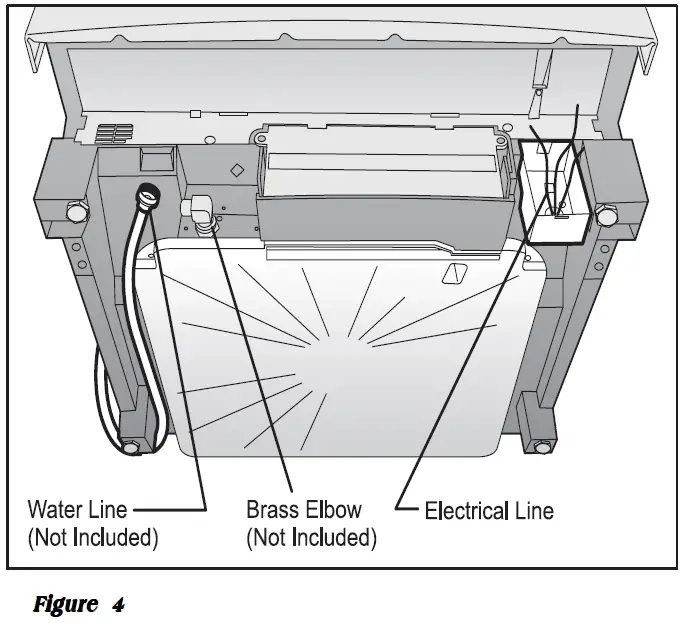 Water Line
(Not Included)

Brass Elbow
(Not Included)

Electrical Line

Figure 4