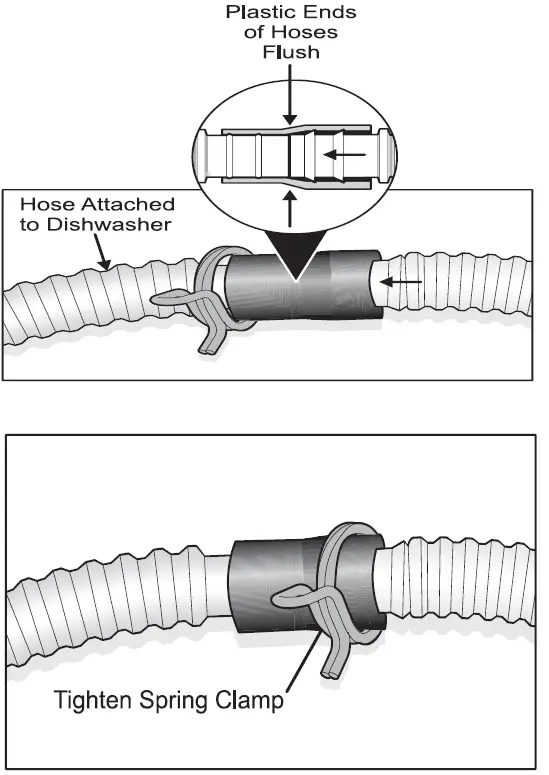 Plastic Ends of Hoses Flush

Hose Attached to Dishwasher

Tighten Spring Clamp