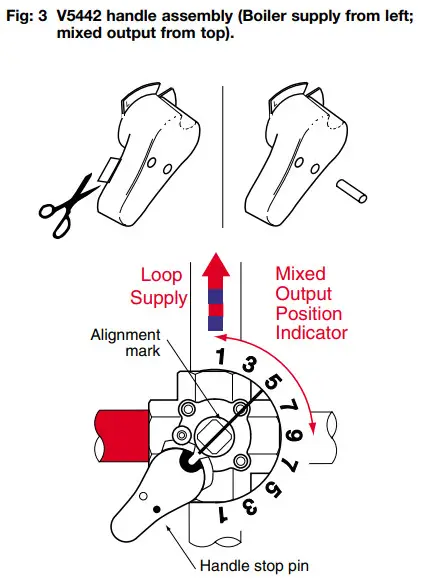 Fig: 3 V5442 handle assembly (Boiler supply from left; mixed output from top).

Loop Supply

Mixed Output Position Indicator

Alignment mark

1 3 5 7 9 7 5 3 1

Handle stop pin