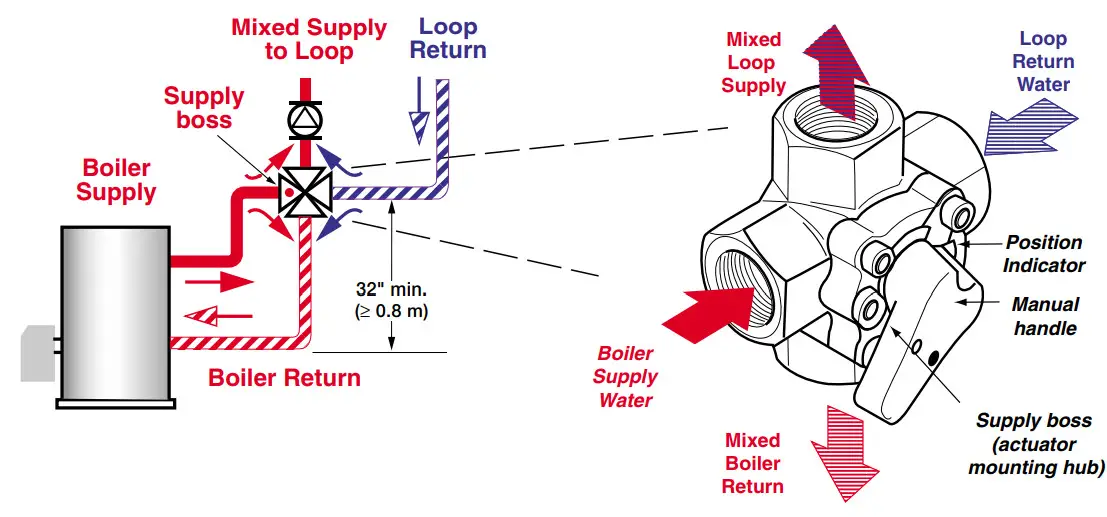 Mixed Supply to Loop

Loop Return

Supply boss

Boiler Supply

32" min. ($\geq$ 0.8 m)

Boiler Return

Mixed Loop Supply

Loop Return Water

Position Indicator

Manual handle

Boiler Supply Water

Supply boss (actuator mounting hub)

Mixed Boiler Return