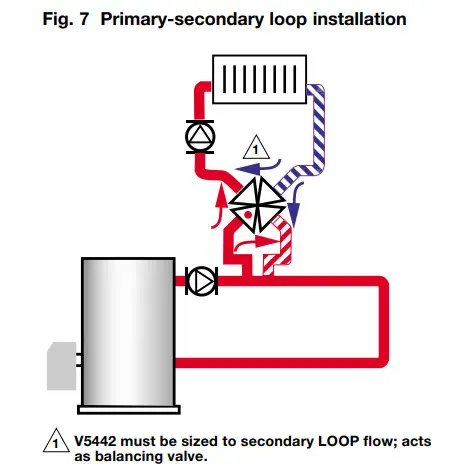 Fig. 7 Primary-secondary loop installation

1

1 V5442 must be sized to secondary LOOP flow; acts as balancing valve.