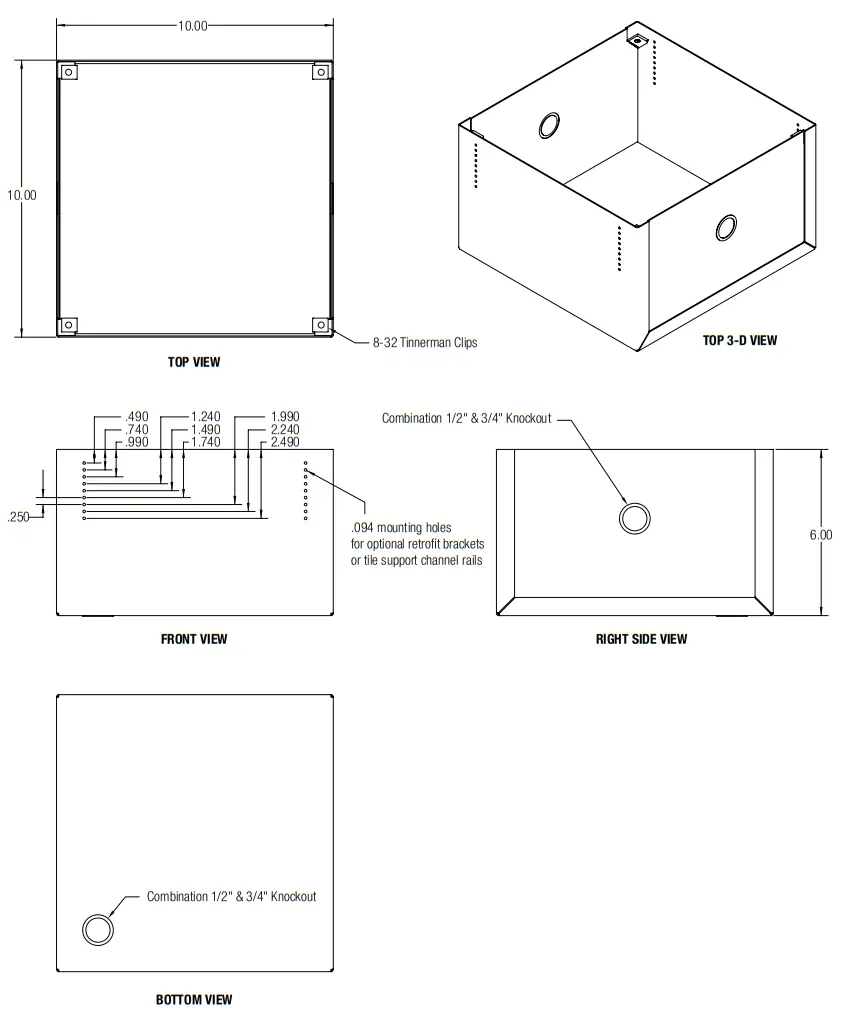 10.00

10.00

8-32 Tinnerman Clips

TOP VIEW

TOP 3-D VIEW

.490
.740
.990

1.240
1.490
1.740

1.990
2.240
2.490

.250

.094 mounting holes for optional retrofit brackets or tile support channel rails

FRONT VIEW

Combination 1/2" & 3/4" Knockout

6.00

RIGHT SIDE VIEW

Combination 1/2" & 3/4" Knockout

BOTTOM VIEW