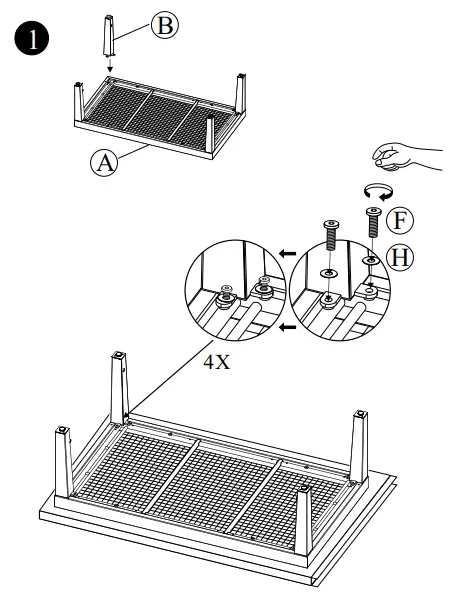 1
B
A
F
H
4X