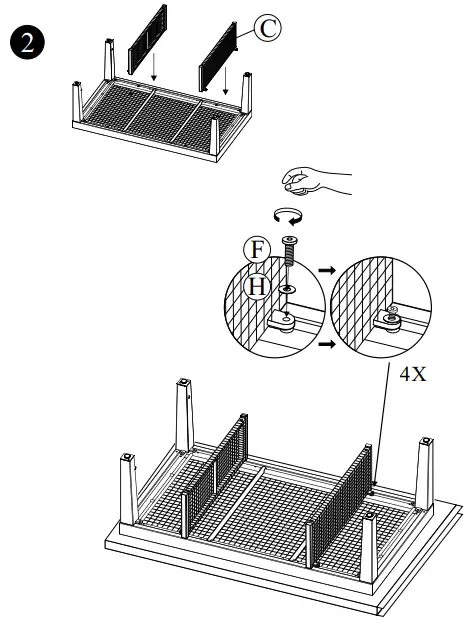 2

C

F

H

4X