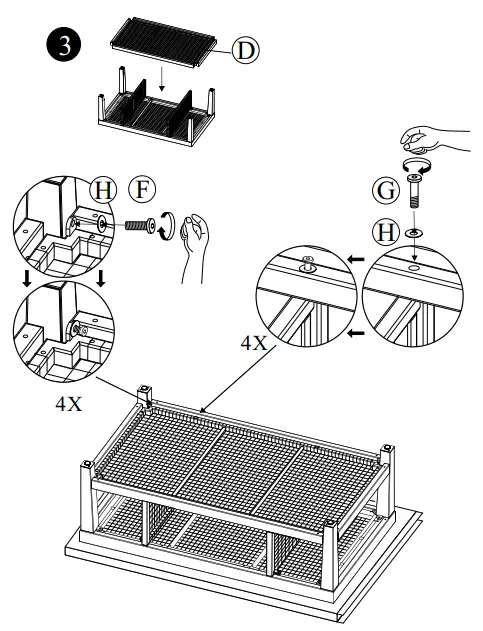 3

D

H F

G

H

4X

4X