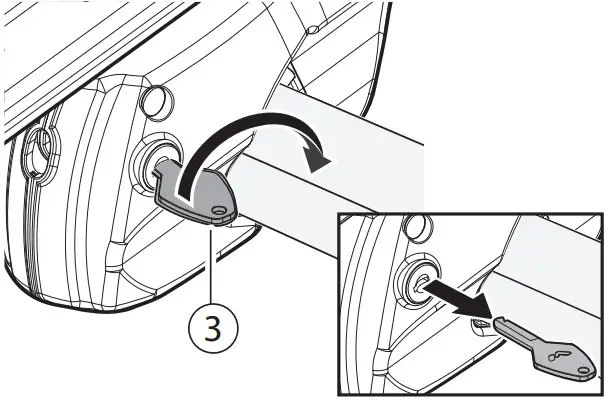 3