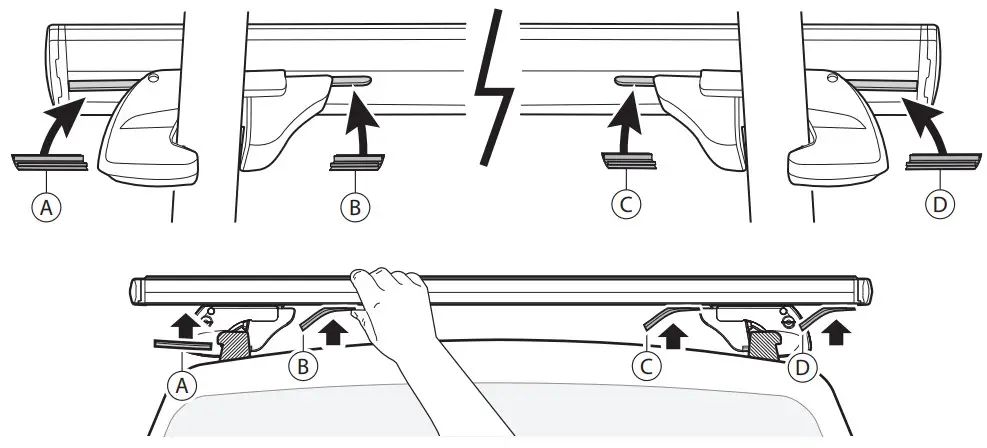 A
B
C
D
A
B
C
D