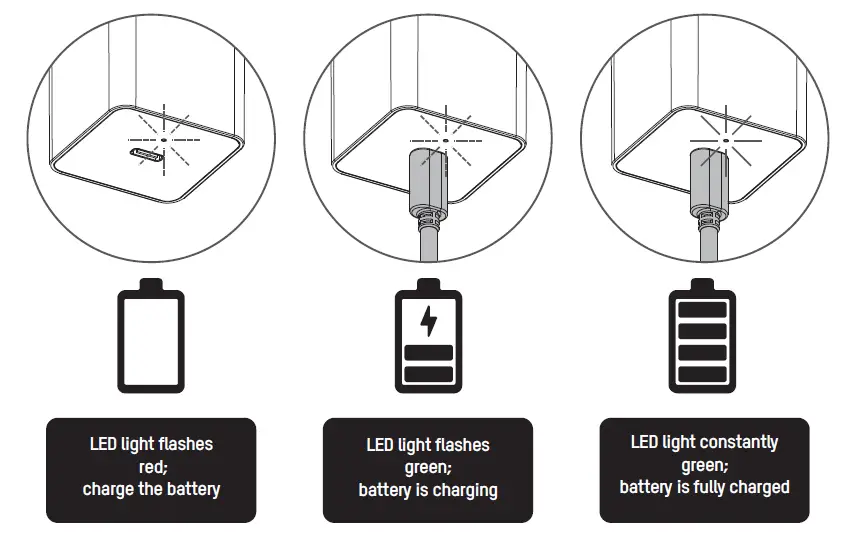 LED light flashes red; charge the battery

LED light flashes green; battery is charging

LED light constantly green; battery is fully charged