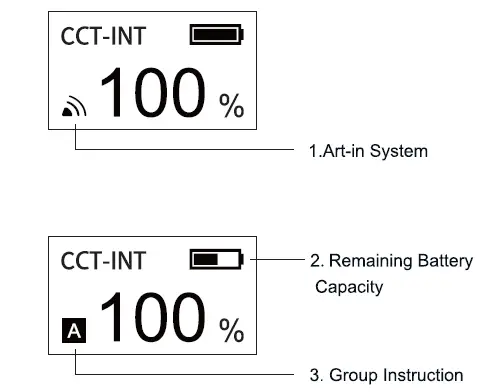 CCT-INT
100 %

1.Art-in System

CCT-INT
2. Remaining Battery Capacity
A 100 %

3. Group Instruction