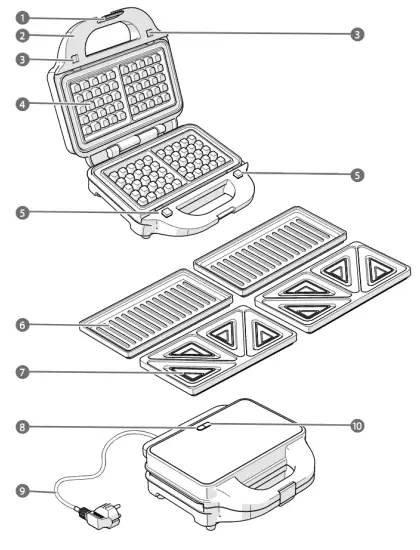 1
2
3
3
4
5
5
6
7
8
10
9