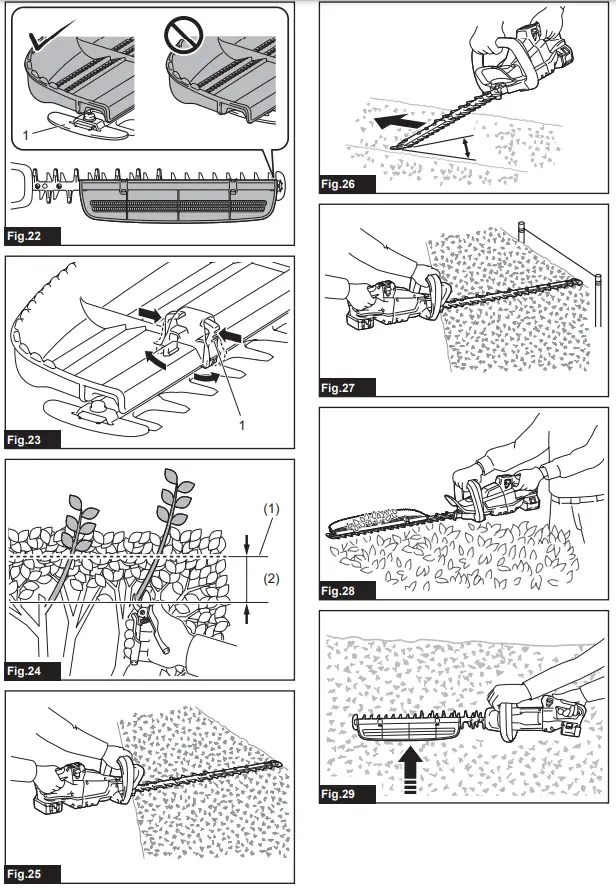 1

Fig.22

1

Fig.23

(1)

(2)

Fig.24

Fig.25

Fig.26

Fig.27

Fig.28

Fig.29