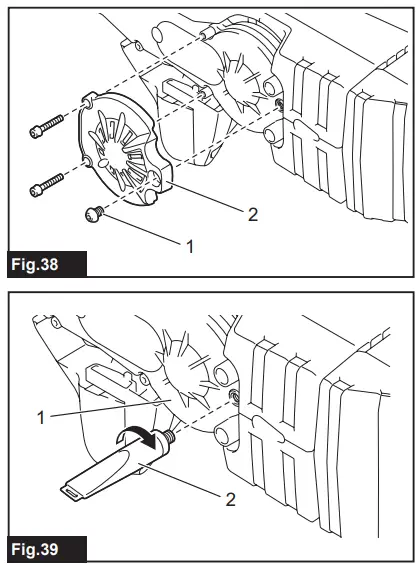 2

1

Fig.38

1

2

Fig.39