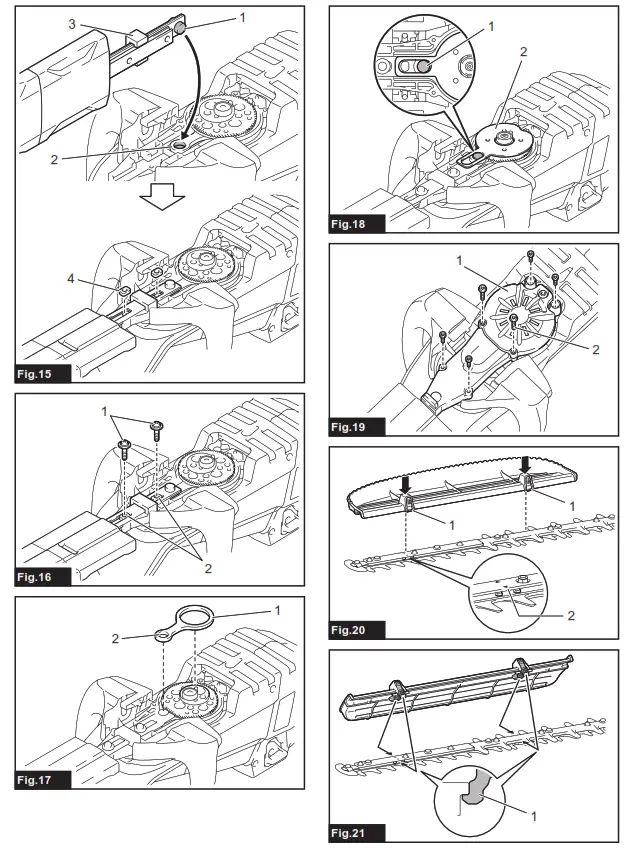 3
1
2
4
Fig.15

1
2
Fig.16

1
2
Fig.17

1
2
Fig.18

1
2
Fig.19

1
1
2
Fig.20

1
Fig.21