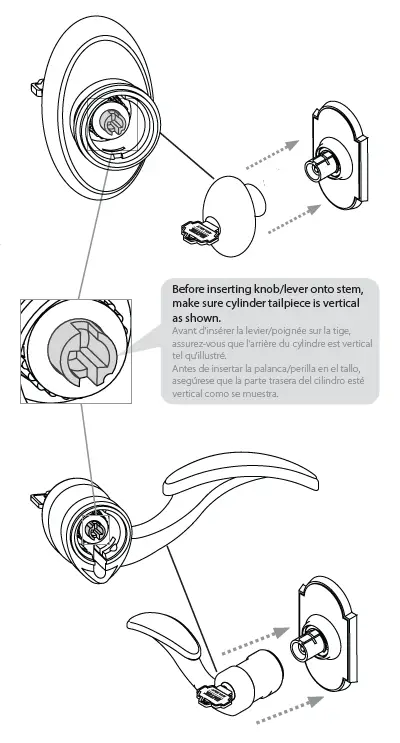 Before inserting knob/lever onto stem, make sure cylinder tailpiece is vertical as shown.

Avant d'insérer la levier/poignée sur la tige, assurez-vous que l'arrière du cylindre est vertical tel qu'illustré.

Antes de insertar la palanca/perilla en el tallo, asegúrese que la parte trasera del cilindro esté vertical como se muestra.