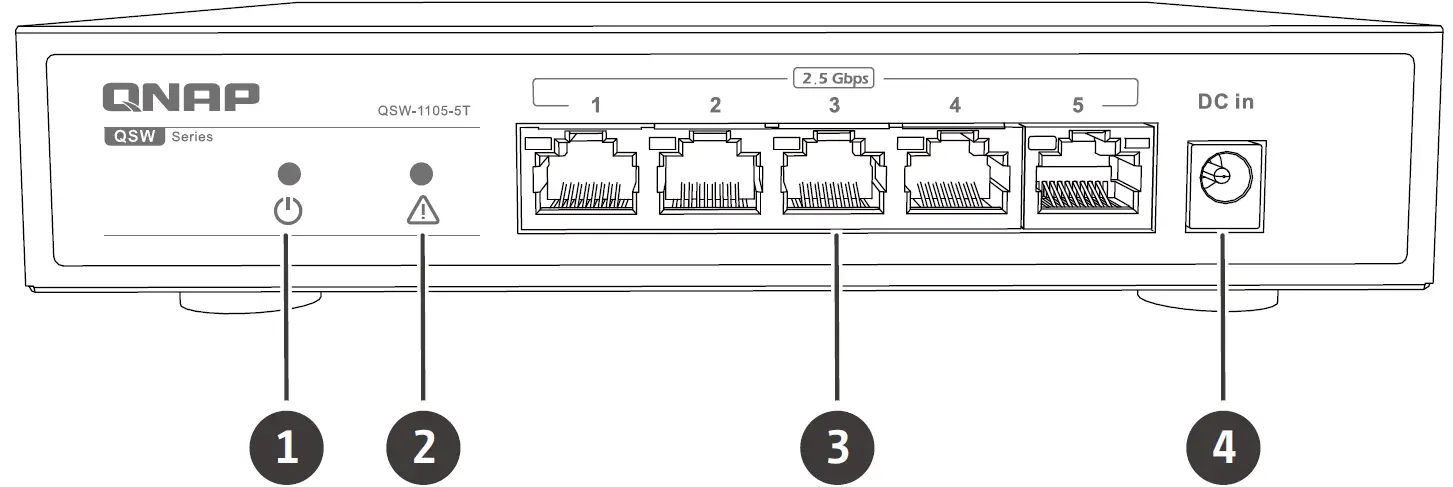 QNAP
QSW Series
QSW-1105-5T
2.5 Gbps
1 2 3 4 5
DC in
1
2
3
4