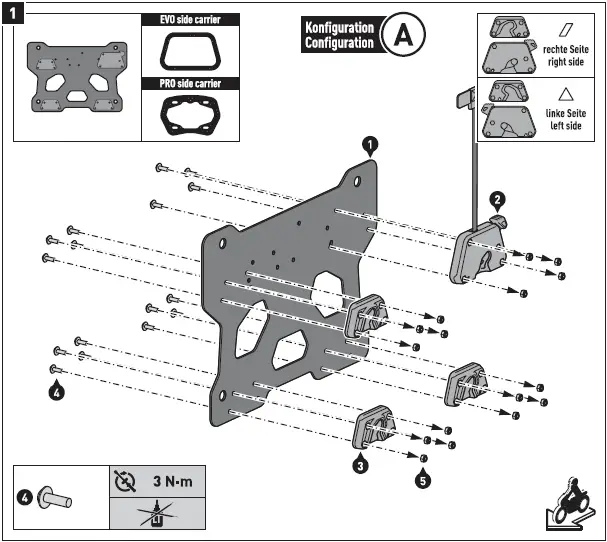 1

EVO side carrier

PRO side carrier

Konfiguration
Configuration

A

rechte Seite
right side

linke Seite
left side

1

2

3

4

5

4

3 N·m